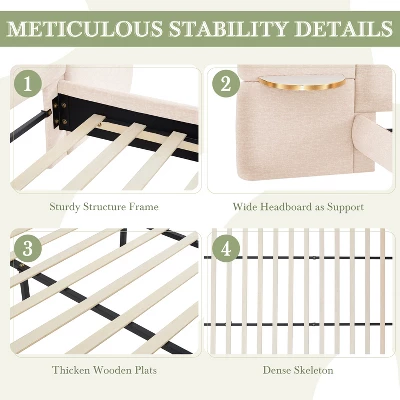 METICULOUS STABILITY DETAILS

1

Sturdy Structure Frame

2

Wide Headboard as Support

3

Thicken Wooden Plats

4

Dense Skeleton